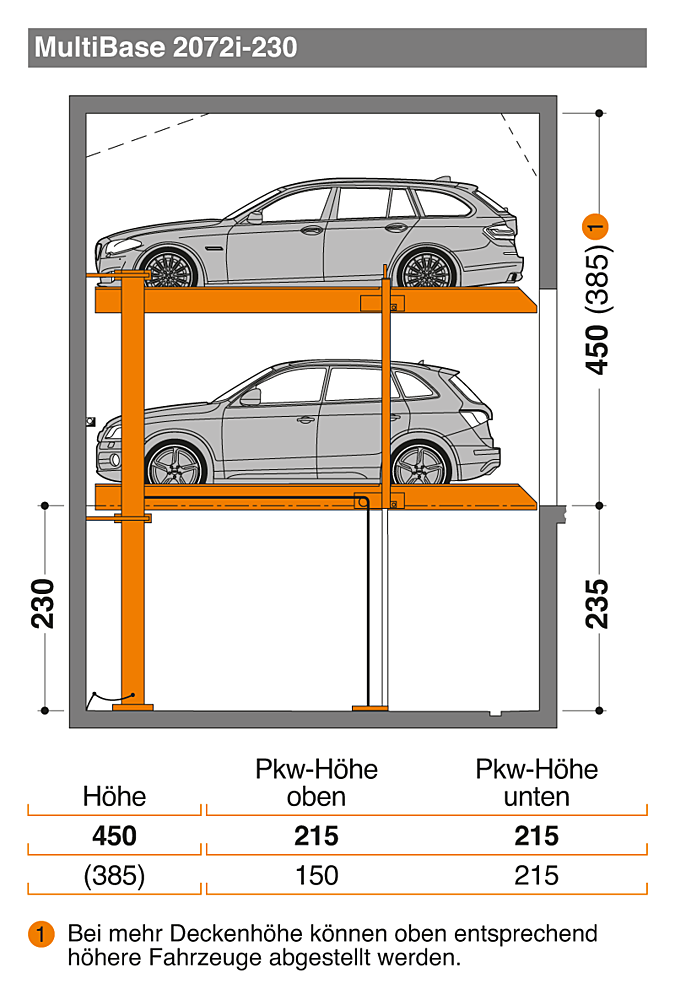 MultiBase 2072i-230

450 (385) 1

230

235

| Höhe | Pkw-Höhe oben | Pkw-Höhe unten |
|---|---|---|
| **450** | **215** | **215** |
| (385) | 150 | 215 |

1 Bei mehr Deckenhöhe können oben entsprechend höhere Fahrzeuge abgestellt werden.